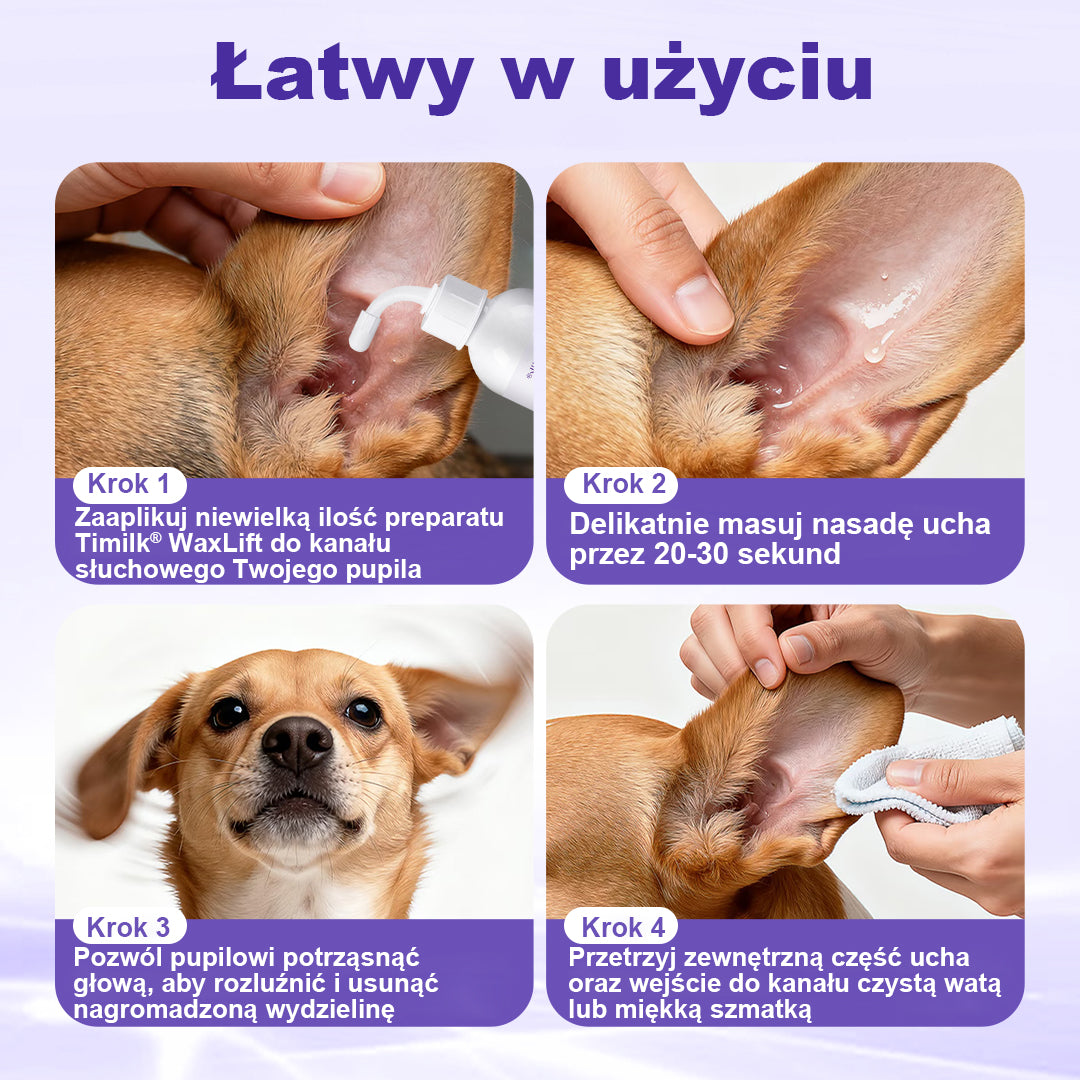 Łatwy w użyciu

Krok 1
Zaaplikuj niewielką ilość preparatu Timilk® WaxLift do kanału słuchowego Twojego pupila

Krok 2
Delikatnie masuj nasadę ucha przez 20-30 sekund

Krok 3
Pozwól pupilowi potrząsnąć głową, aby rozluźnić i usunąć nagromadzoną wydzielinę

Krok 4
Przetrzyj zewnętrzną część ucha oraz wejście do kanału czystą watą lub miękką szmatką