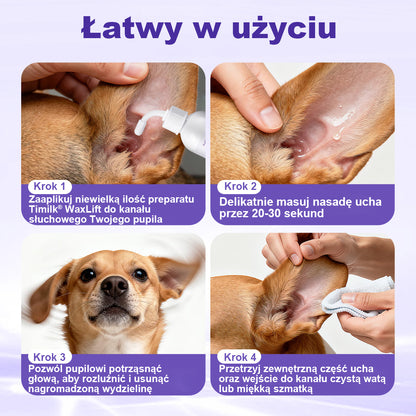 Łatwy w użyciu

Krok 1
Zaaplikuj niewielką ilość preparatu Timilk® WaxLift do kanału słuchowego Twojego pupila

Krok 2
Delikatnie masuj nasadę ucha przez 20-30 sekund

Krok 3
Pozwól pupilowi potrząsnąć głową, aby rozluźnić i usunąć nagromadzoną wydzielinę

Krok 4
Przetrzyj zewnętrzną część ucha oraz wejście do kanału czystą watą lub miękką szmatką